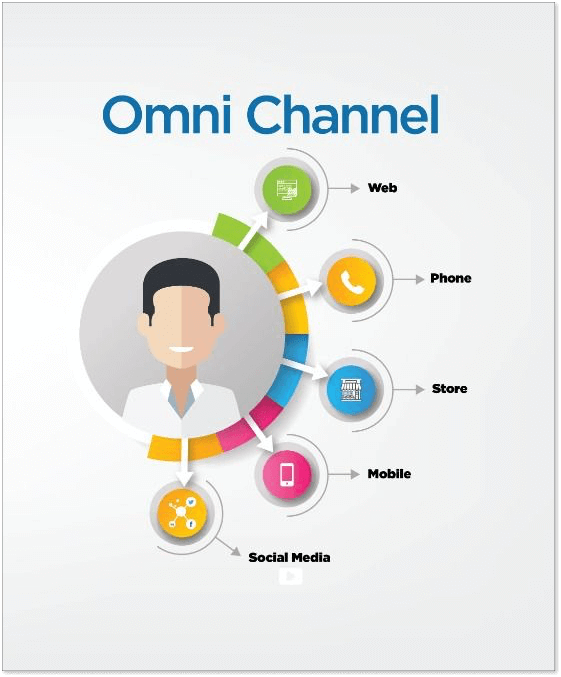 Omni Channel

Web

Phone

Store

Mobile

Social Media